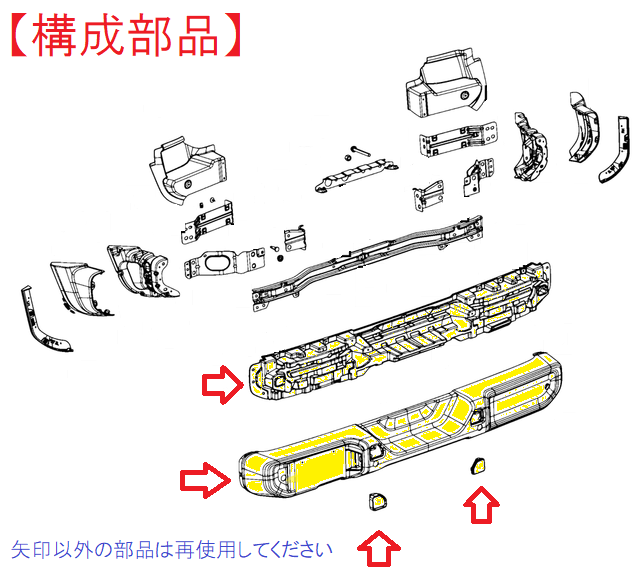 【構成部品】

矢印以外の部品は再使用してください