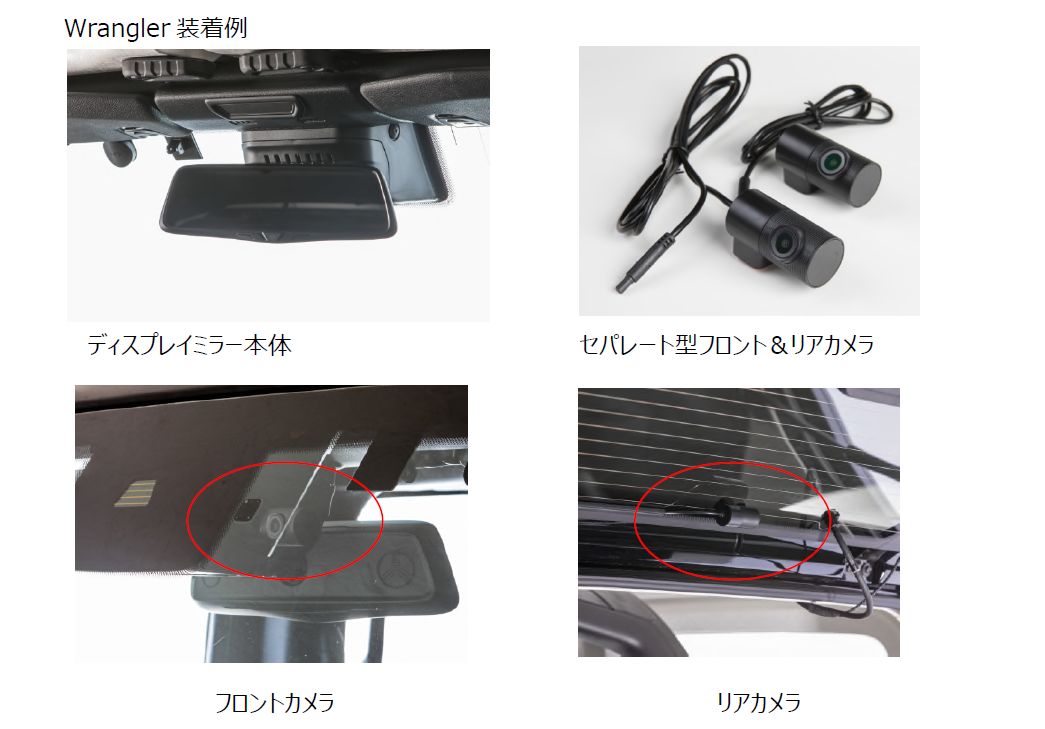 Wrangler 装着例

ディスプレイミラー本体

セパレート型フロント＆リアカメラ

フロントカメラ

リアカメラ