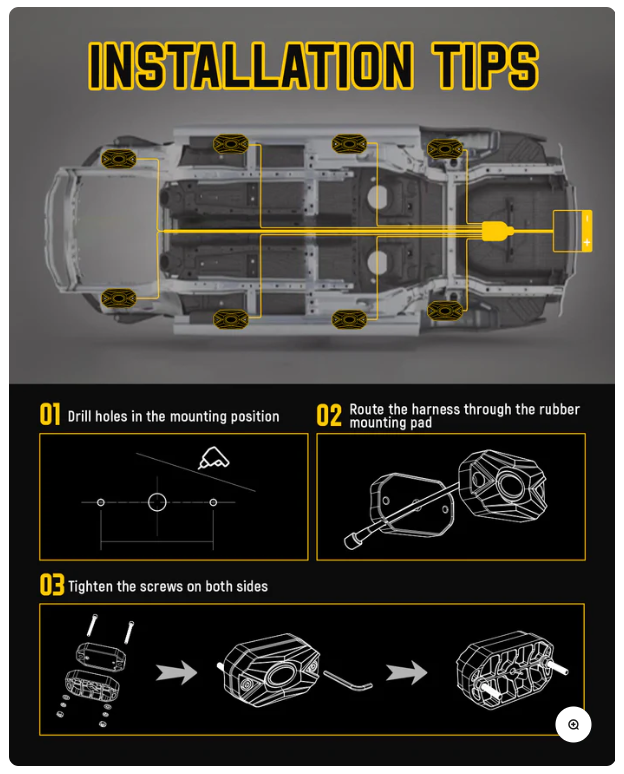 INSTALLATION TIPS

-
+

01 Drill holes in the mounting position

02 Route the harness through the rubber mounting pad

03 Tighten the screws on both sides