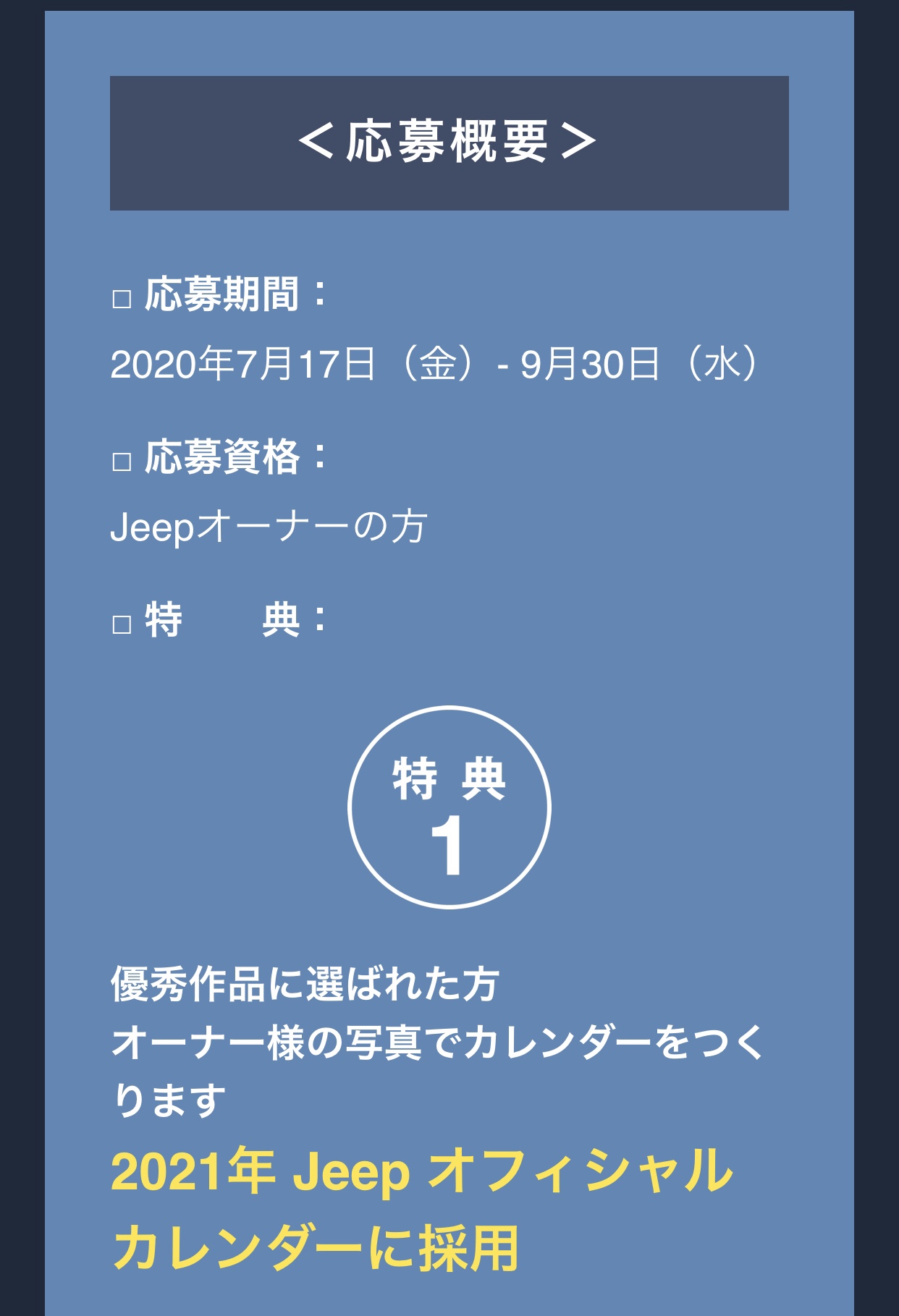 ＜応募概要＞

□ 応募期間：
2020年7月17日（金）- 9月30日（水）

□ 応募資格：
Jeepオーナーの方

□ 特　　典：

特 典
1

優秀作品に選ばれた方
オーナー様の写真でカレンダーをつくります

2021年 Jeep オフィシャルカレンダーに採用